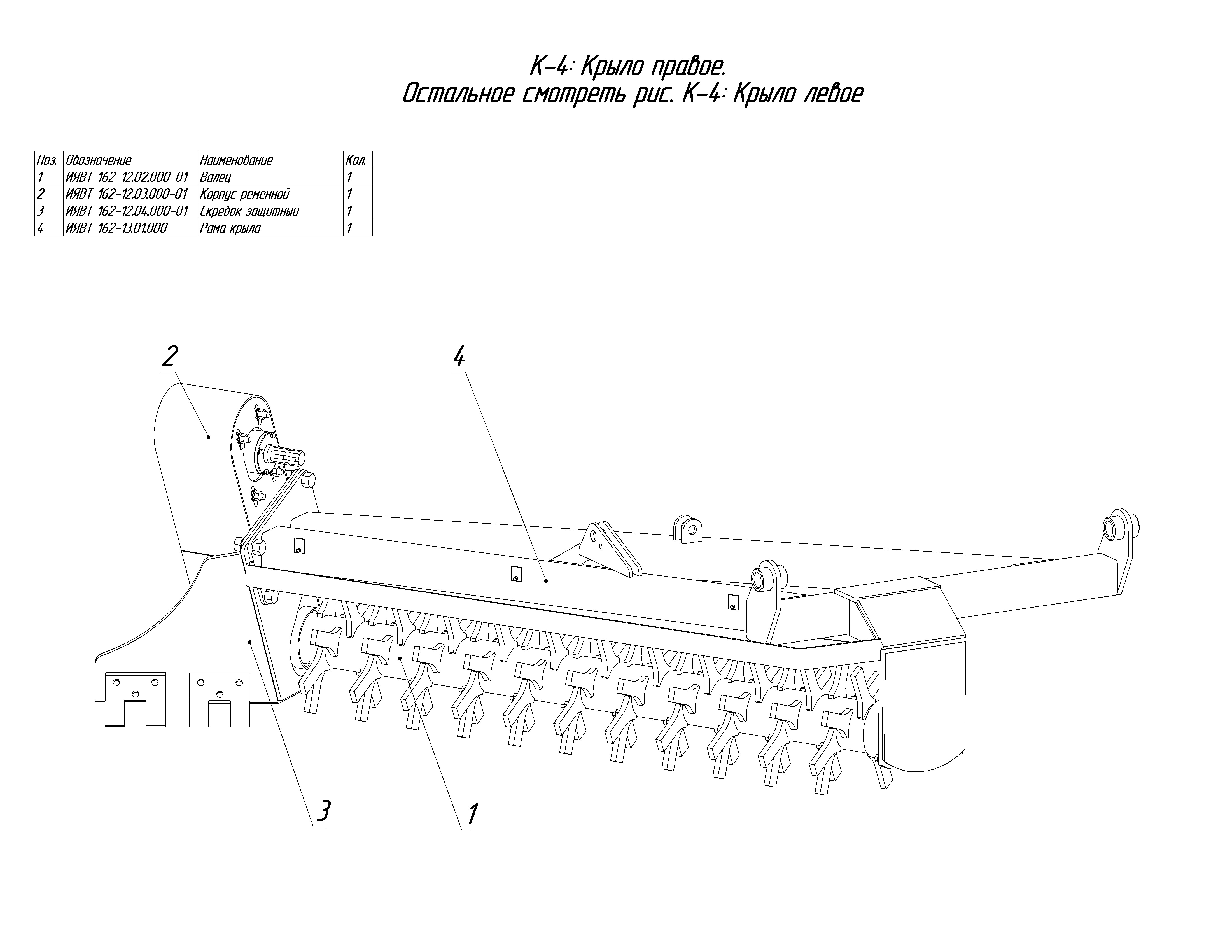 К-4: Крыло правое.
Остальное смотреть рис. К-4: Крыло левое

| Поз. | Обозначение | Наименование | Кол. |
|---|---|---|---|
| 1 | ИЯВТ 162-12.02.000-01 | Валец | 1 |
| 2 | ИЯВТ 162-12.03.000-01 | Корпус ременной | 1 |
| 3 | ИЯВТ 162-12.04.000-01 | Скребок защитный | 1 |
| 4 | ИЯВТ 162-13.01.000 | Рама крыла | 1 |

2

4

3

1