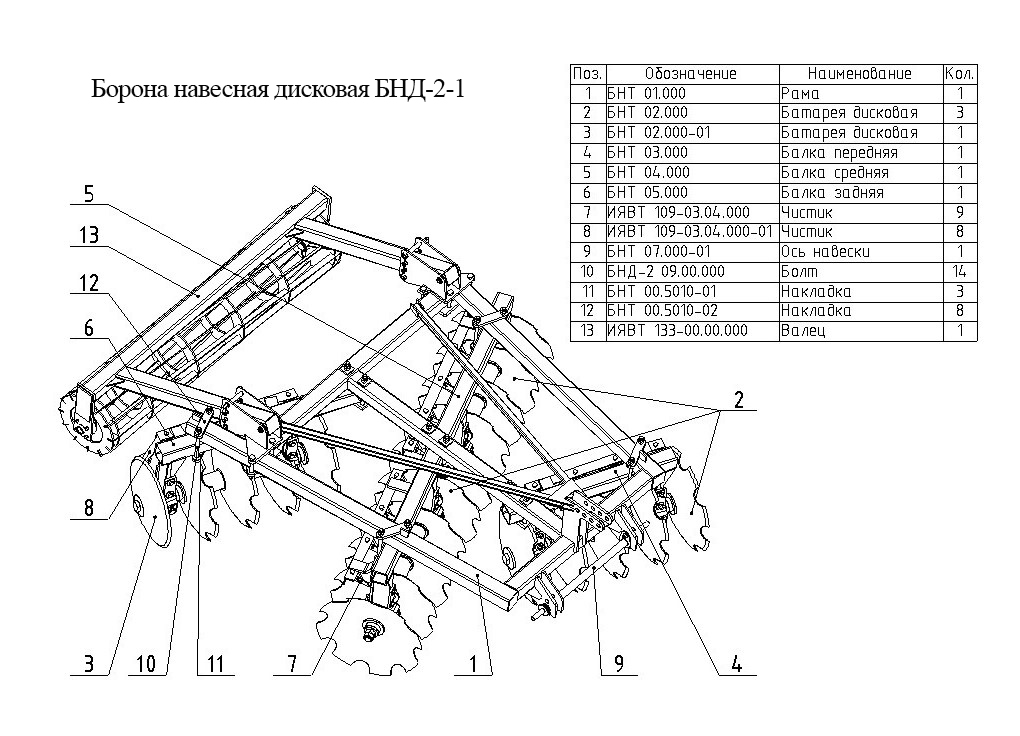 Борона навесная дисковая БНД-2-1

| Поз. | Обозначение | Наименование | Кол. |
|---|---|---|---|
| 1 | БНТ 01.000 | Рама | 1 |
| 2 | БНТ 02.000 | Батарея дисковая | 3 |
| 3 | БНТ 02.000-01 | Батарея дисковая | 1 |
| 4 | БНТ 03.000 | Балка передняя | 1 |
| 5 | БНТ 04.000 | Балка средняя | 1 |
| 6 | БНТ 05.000 | Балка задняя | 1 |
| 7 | ИЯВТ 109-03.04.000 | Чистик | 9 |
| 8 | ИЯВТ 109-03.04.000-01 | Чистик | 8 |
| 9 | БНТ 07.000-01 | Ось навески | 1 |
| 10 | БНД-2 09.00.000 | Болт | 14 |
| 11 | БНТ 00.5010-01 | Накладка | 3 |
| 12 | БНТ 00.5010-02 | Накладка | 8 |
| 13 | ИЯВТ 133-00.00.000 | Валец | 1 |

5
13
12
6
8
3
10
11
7
1
9
4
2