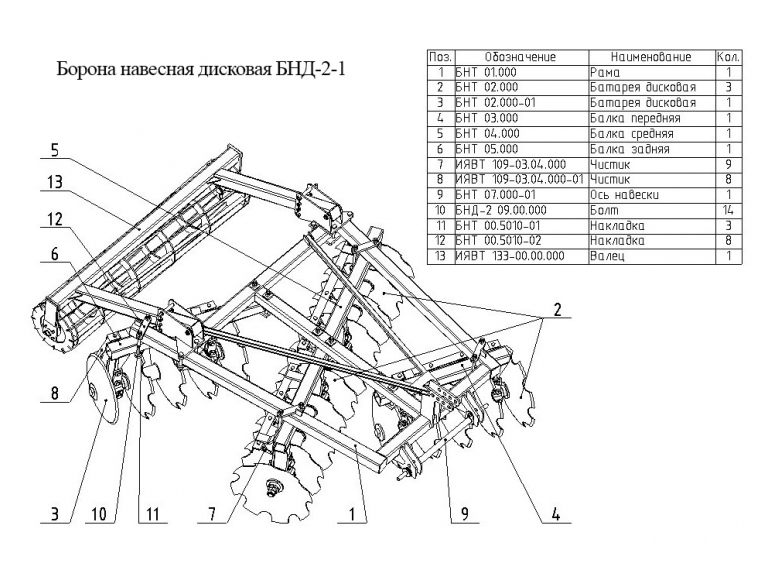 Борона навесная дисковая БНД-2-1

| Поз. | Обозначение | Наименование | Кол. |
|---|---|---|---|
| 1 | БНТ 01.000 | Рама | 1 |
| 2 | БНТ 02.000 | Батарея дисковая | 3 |
| 3 | БНТ 02.000-01 | Батарея дисковая | 1 |
| 4 | БНТ 03.000 | Балка передняя | 1 |
| 5 | БНТ 04.000 | Балка средняя | 1 |
| 6 | БНТ 05.000 | Балка задняя | 1 |
| 7 | ИЯВТ 109-03.04.000 | Чистик | 9 |
| 8 | ИЯВТ 109-03.04.000-01 | Чистик | 8 |
| 9 | БНТ 07.000-01 | Ось навески | 1 |
| 10 | БНД-2 09.00.000 | Болт | 14 |
| 11 | БНТ 00.5010-01 | Накладка | 3 |
| 12 | БНТ 00.5010-02 | Накладка | 8 |
| 13 | ИЯВТ 133-00.00.000 | Валец | 1 |

5
13
12
6
8
3
10
11
7
1
9
4
2